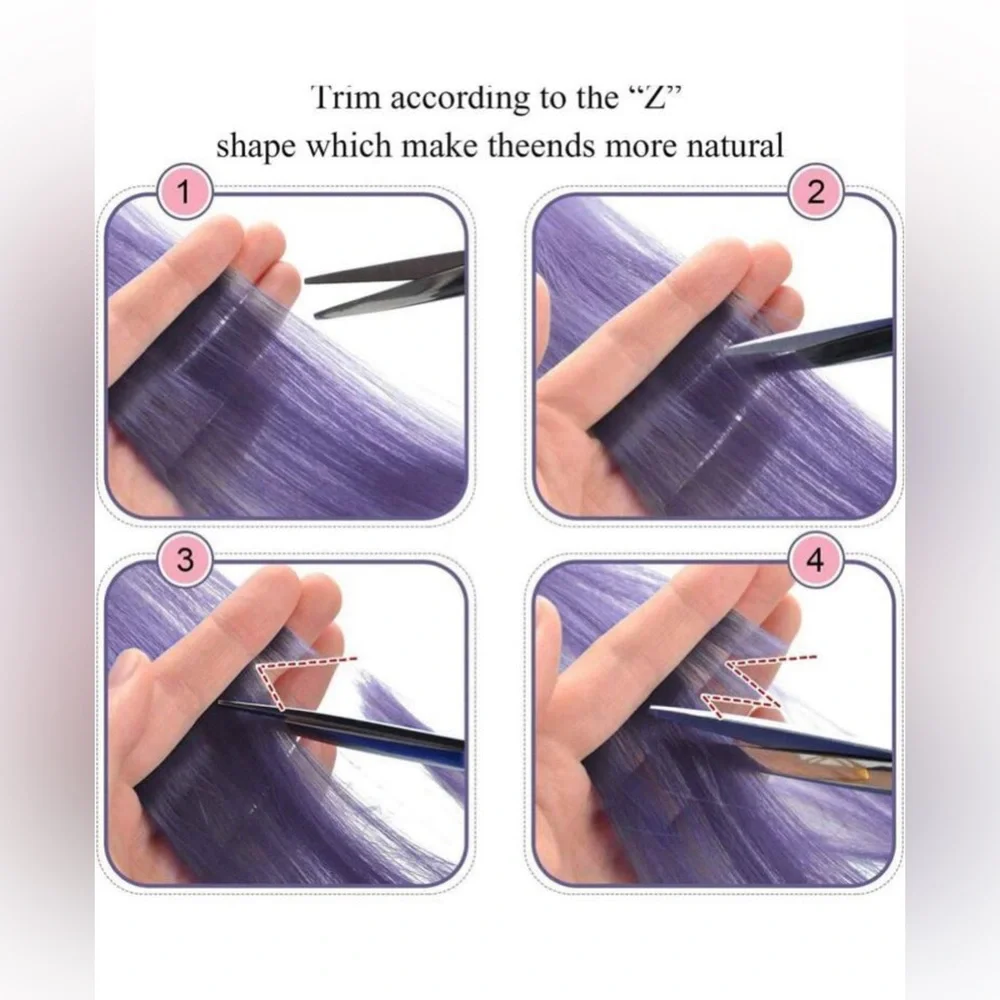 Trim according to the “Z” shape which make theends more natural

1

2

3

4